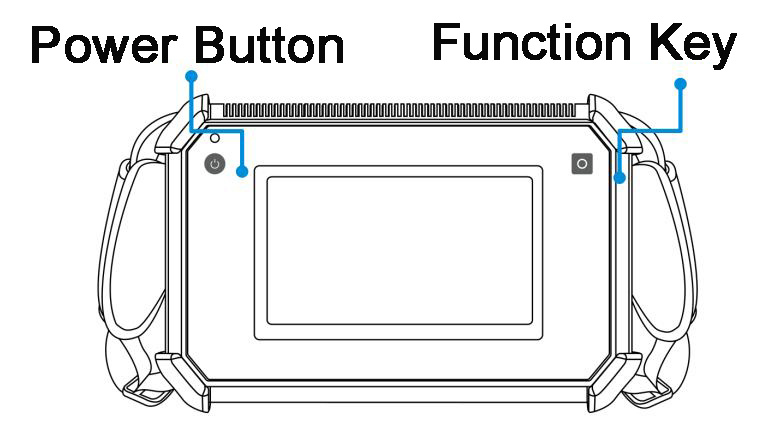 Power Button

Function Key